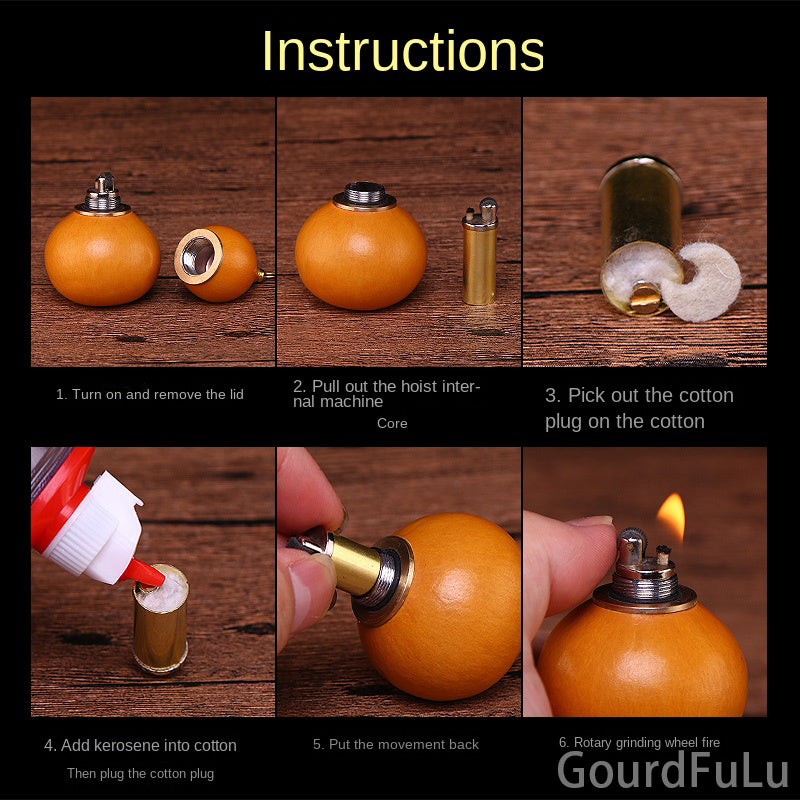 Instructions

1. Turn on and remove the lid

2. Pull out the hoist internal machine
Core

3. Pick out the cotton plug on the cotton

4. Add kerosene into cotton
Then plug the cotton plug

5. Put the movement back

6. Rotary grinding wheel fire

GourdFuLu